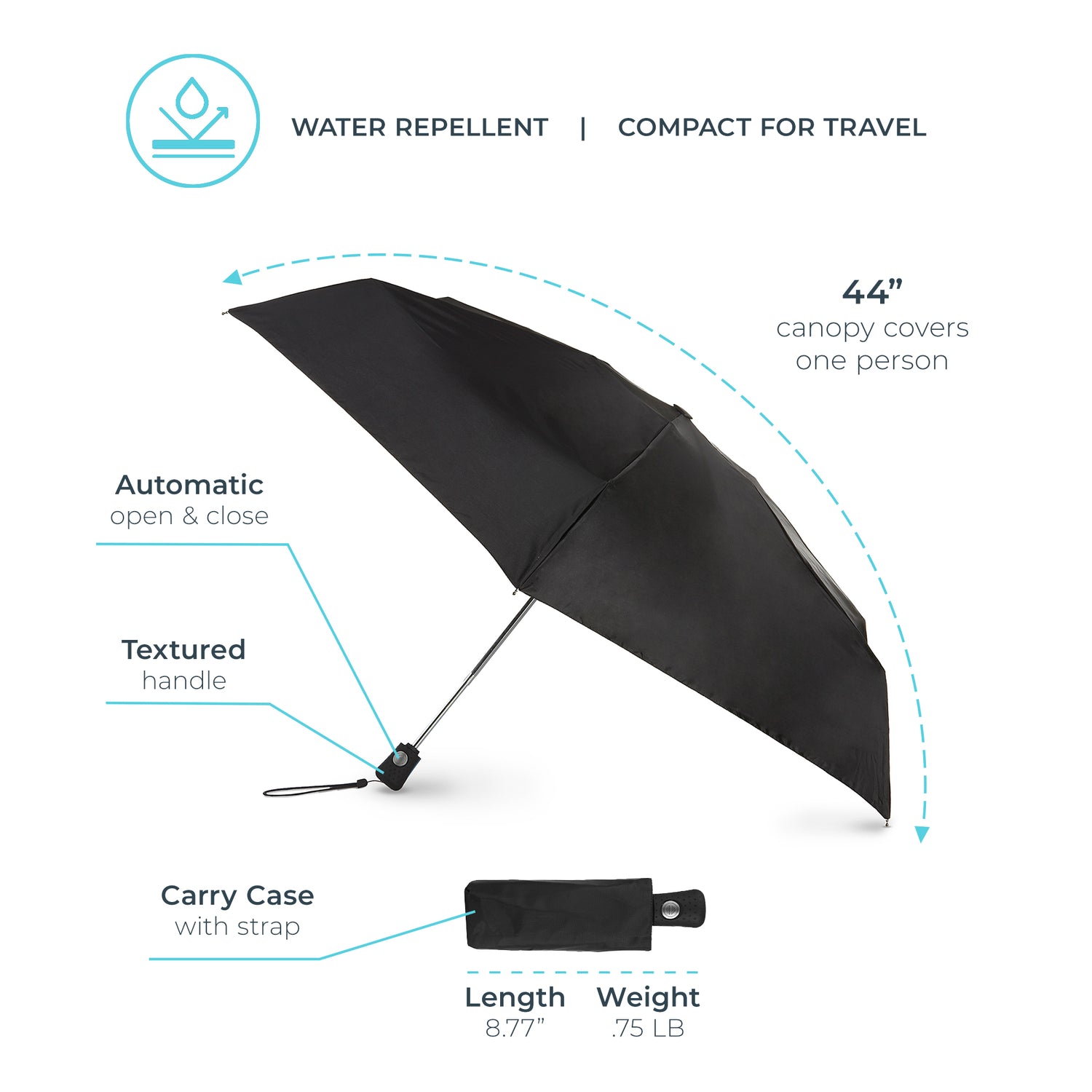 WATER REPELLENT | COMPACT FOR TRAVEL

44”
canopy covers
one person

Automatic
open & close

Textured
handle

Carry Case
with strap

Length
8.77”

Weight
.75 LB