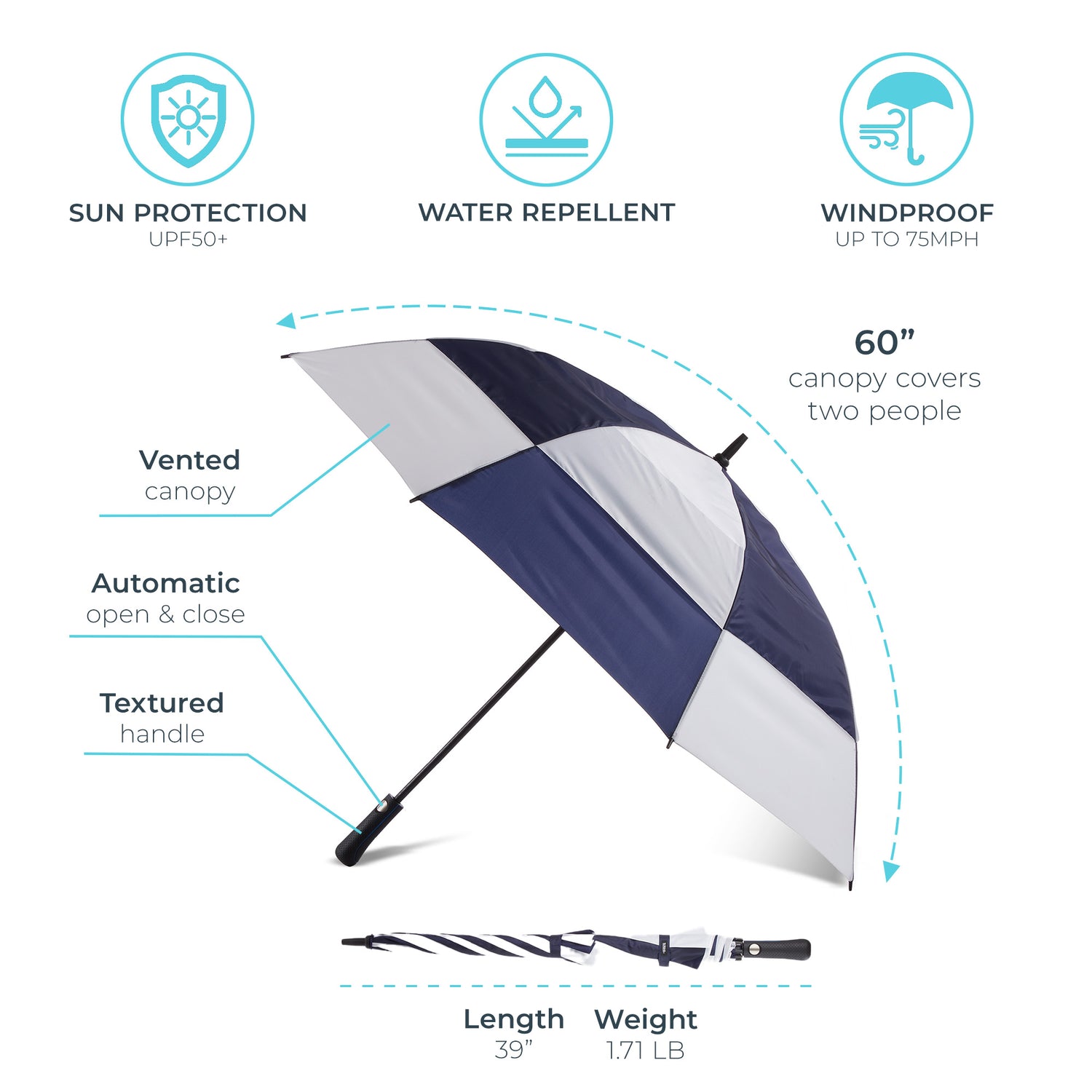 SUN PROTECTION
UPF50+

WATER REPELLENT

WINDPROOF
UP TO 75MPH

60”
canopy covers two people

Vented
canopy

Automatic
open & close

Textured
handle

Length
39”

Weight
1.71 LB