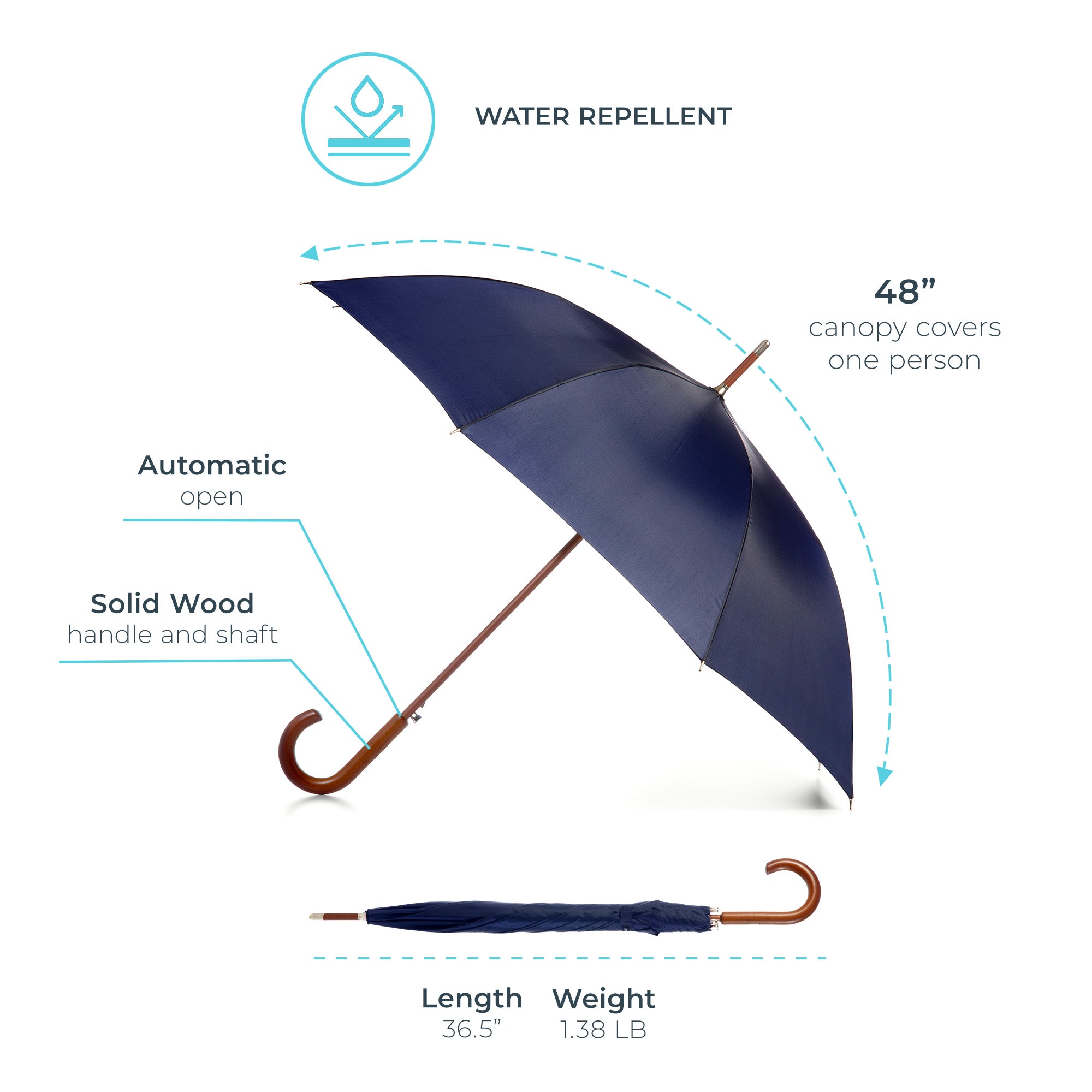 WATER REPELLENT

48”
canopy covers
one person

Automatic
open

Solid Wood
handle and shaft

Length
36.5”

Weight
1.38 LB