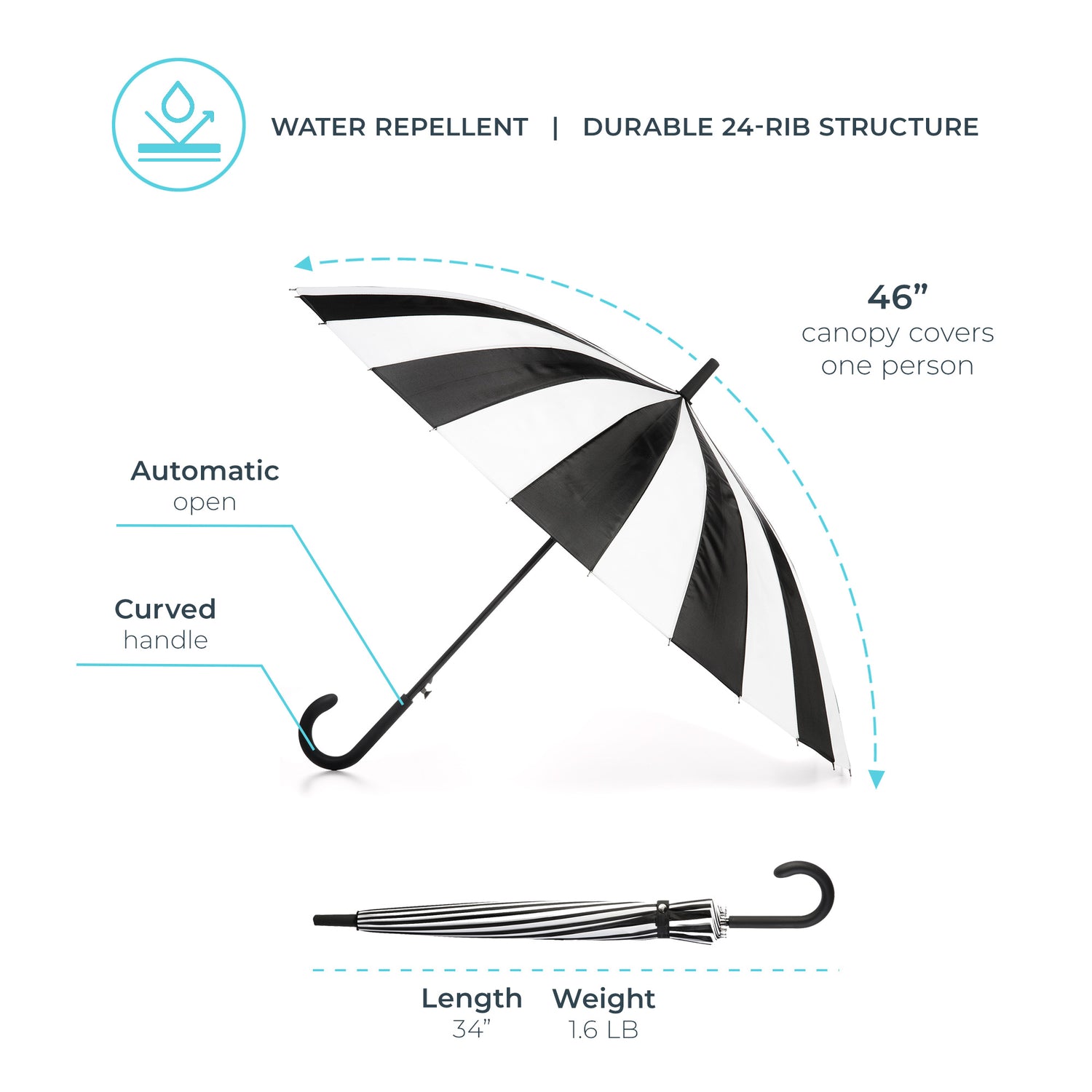 WATER REPELLENT | DURABLE 24-RIB STRUCTURE

46”
canopy covers one person

Automatic
open

Curved
handle

Length
34”

Weight
1.6 LB