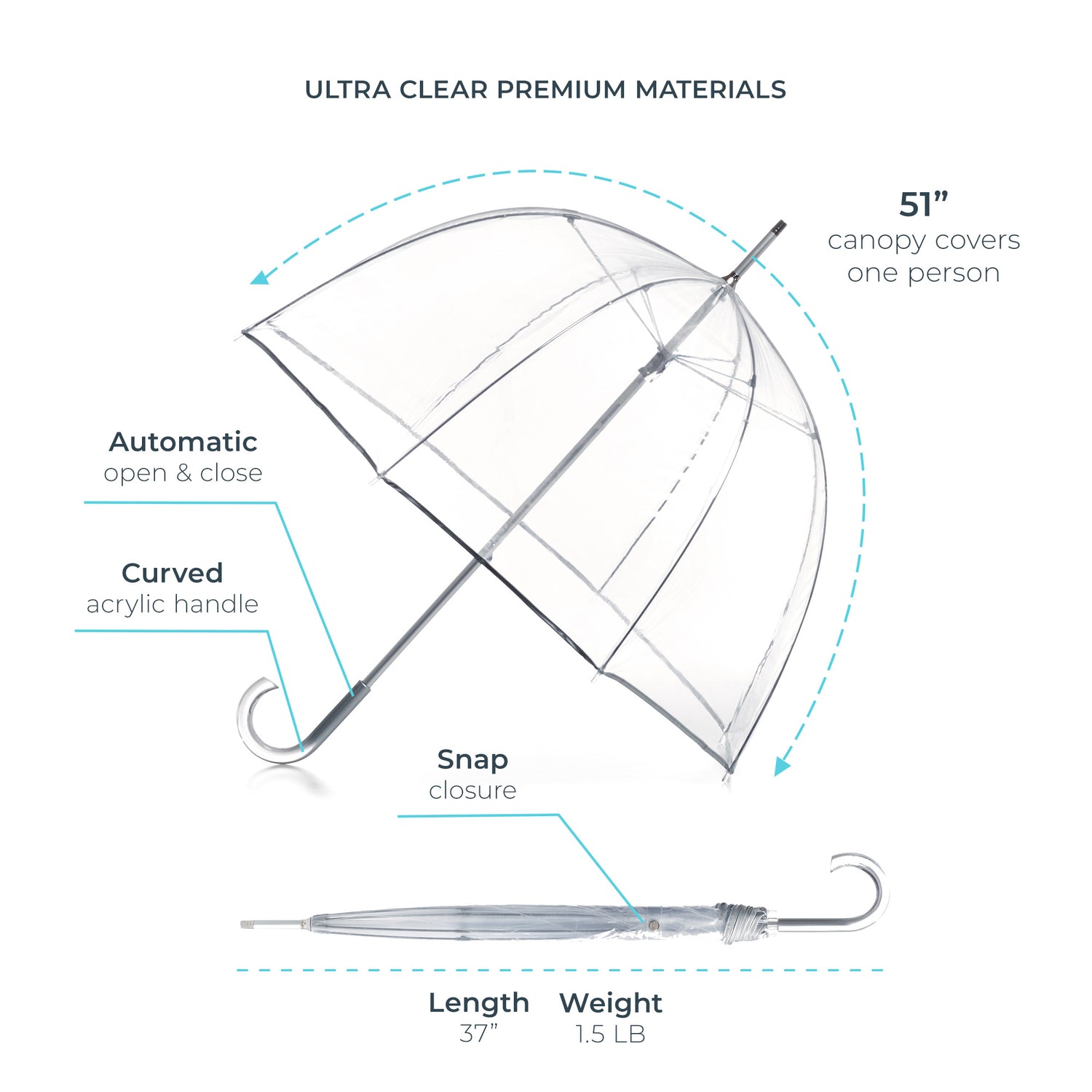 ULTRA CLEAR PREMIUM MATERIALS

51”
canopy covers one person

Automatic
open & close

Curved
acrylic handle

Snap
closure

Length
37”

Weight
1.5 LB