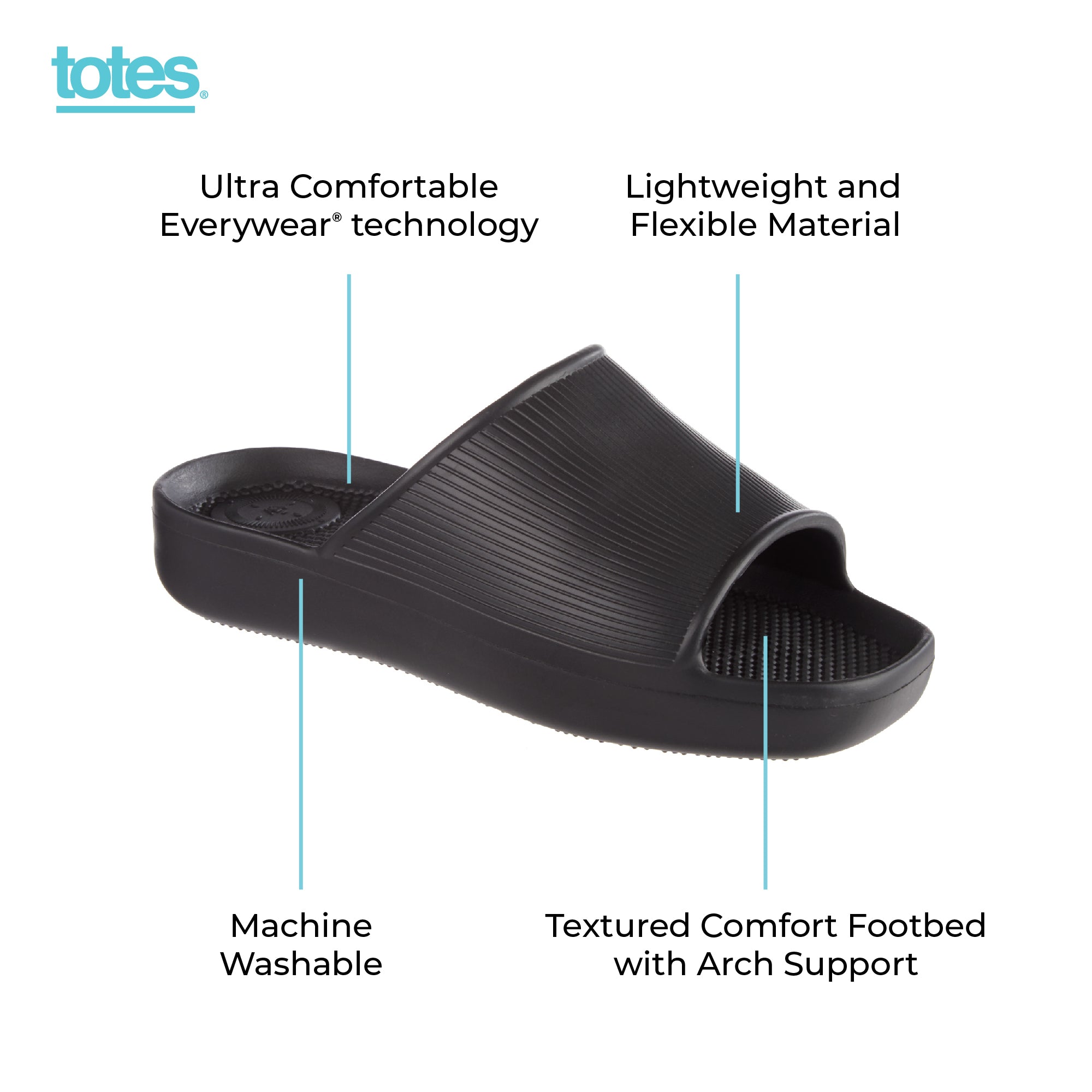 totes®

Ultra Comfortable Everywear® technology

Lightweight and Flexible Material

Machine Washable

Textured Comfort Footbed with Arch Support