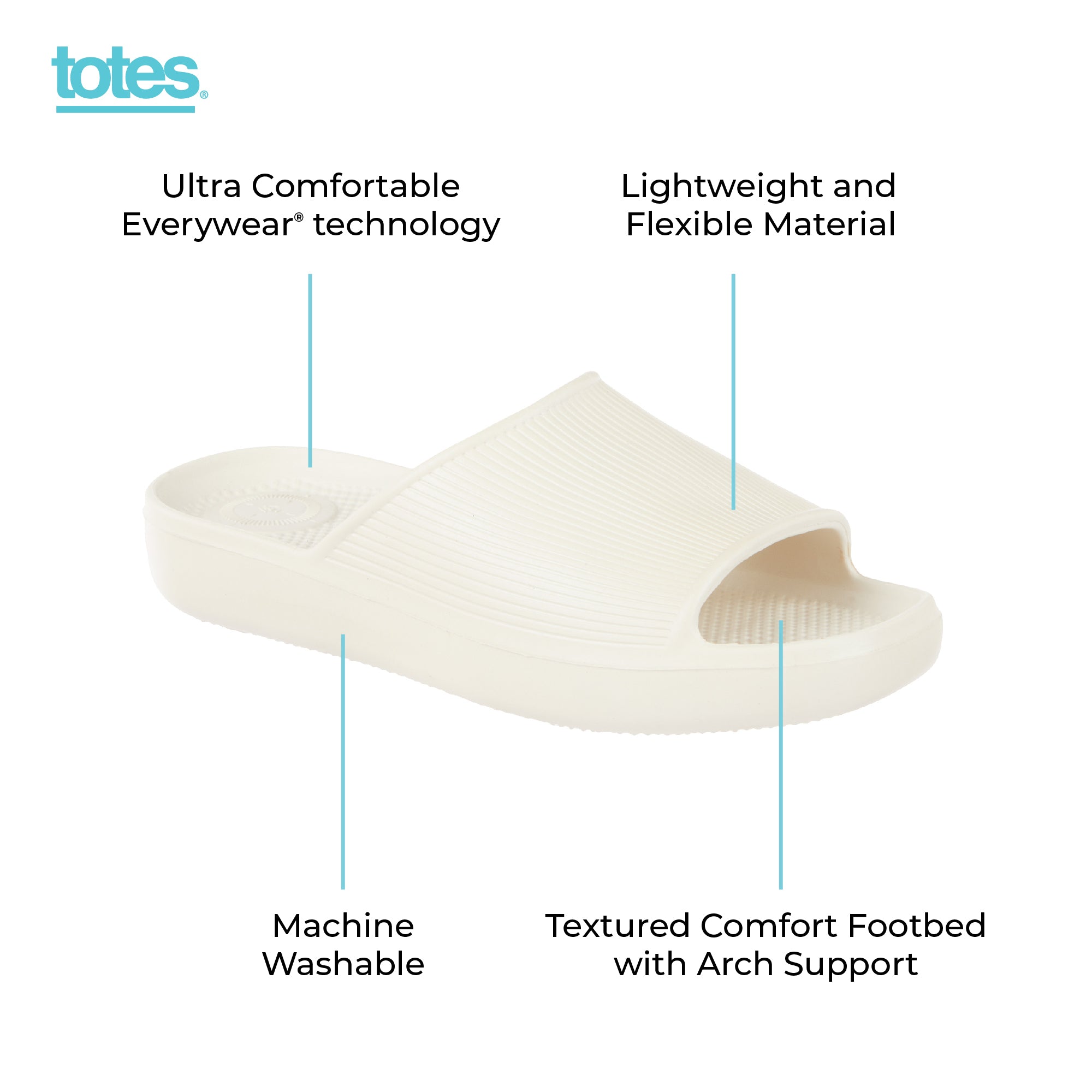 totes®

Ultra Comfortable Everywear® technology

Lightweight and Flexible Material

Machine Washable

Textured Comfort Footbed with Arch Support