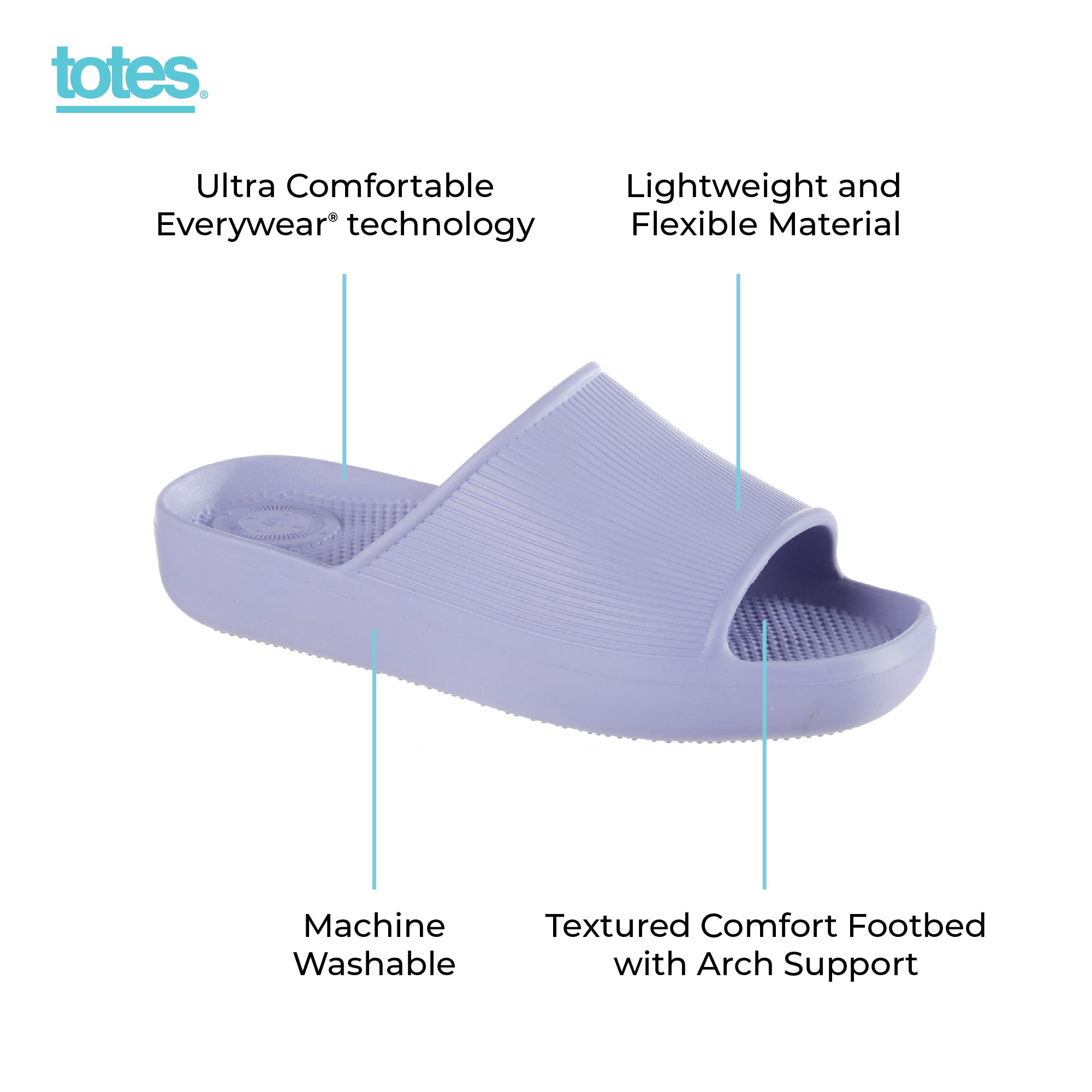 totes®

Ultra Comfortable Everywear® technology

Lightweight and Flexible Material

Machine Washable

Textured Comfort Footbed with Arch Support