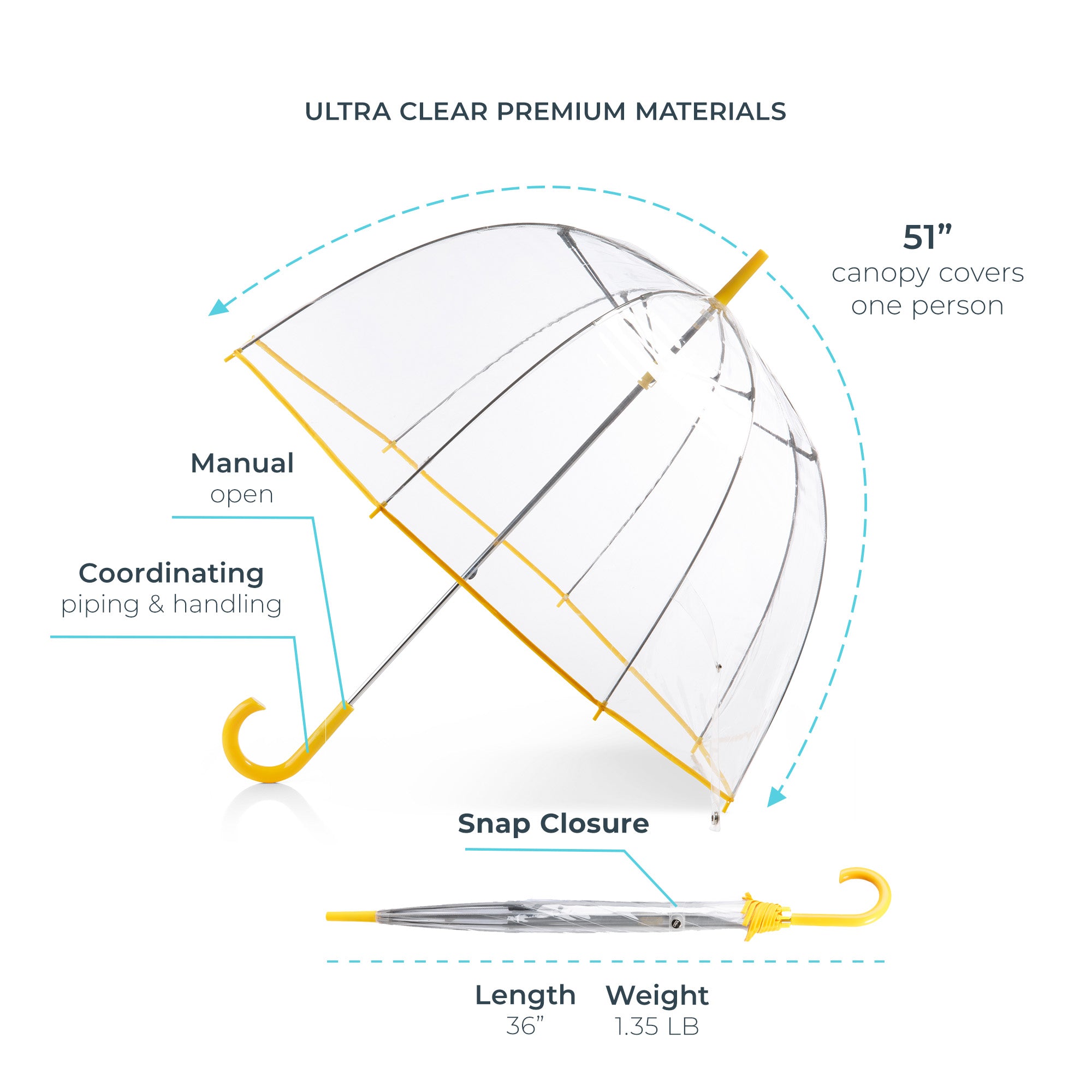 ULTRA CLEAR PREMIUM MATERIALS

51”
canopy covers one person

Manual
open

Coordinating
piping & handling

Snap Closure

Length
36”

Weight
1.35 LB