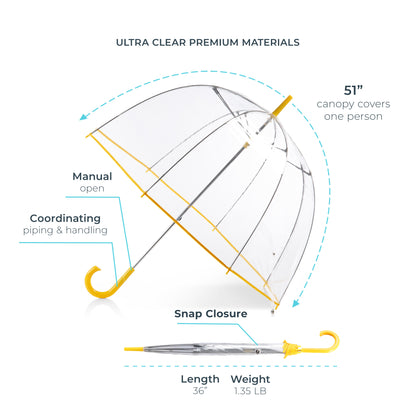 ULTRA CLEAR PREMIUM MATERIALS

51”
canopy covers one person

Manual
open

Coordinating
piping & handling

Snap Closure

Length
36”

Weight
1.35 LB