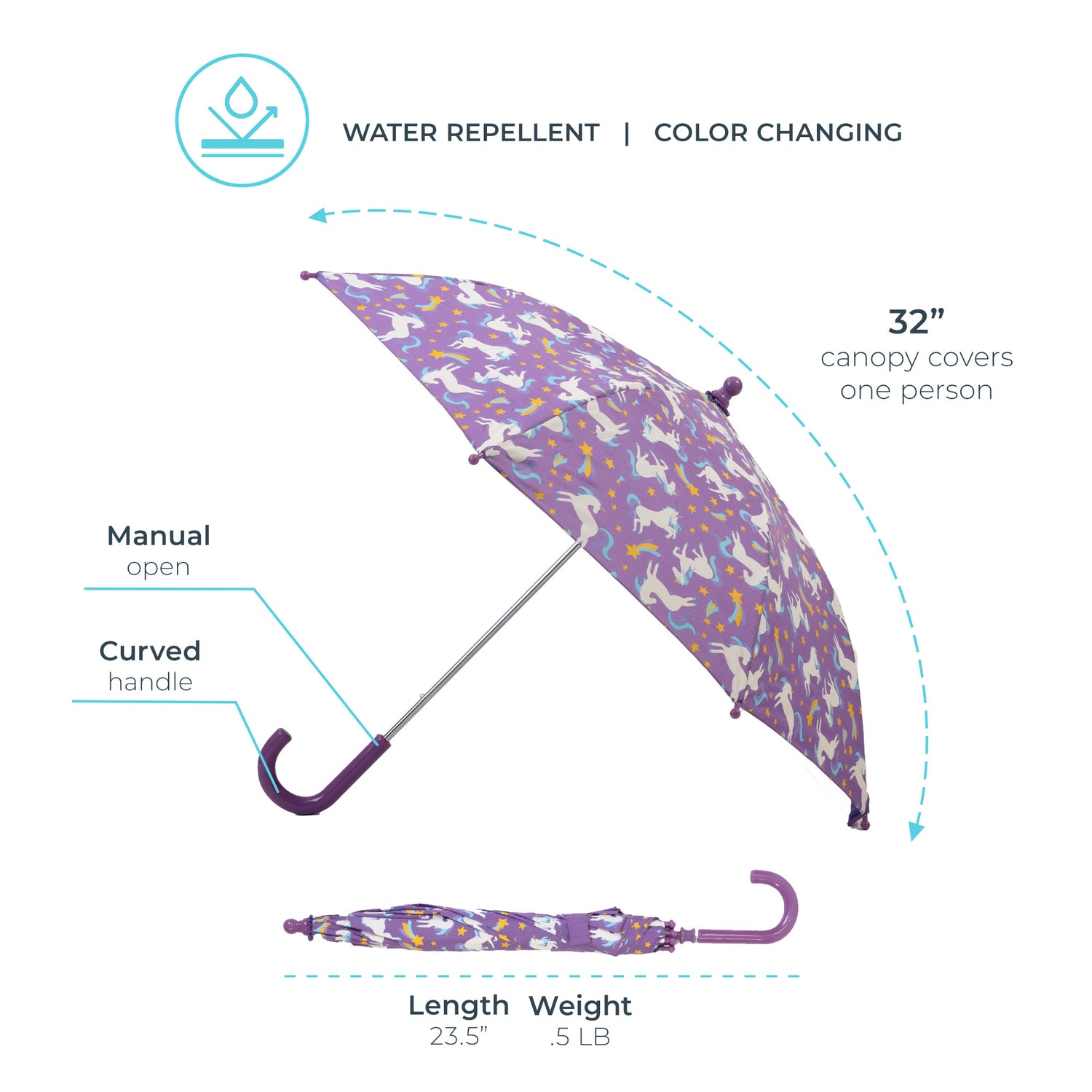 WATER REPELLENT | COLOR CHANGING

32”
canopy covers one person

Manual
open

Curved
handle

Length
23.5”

Weight
.5 LB