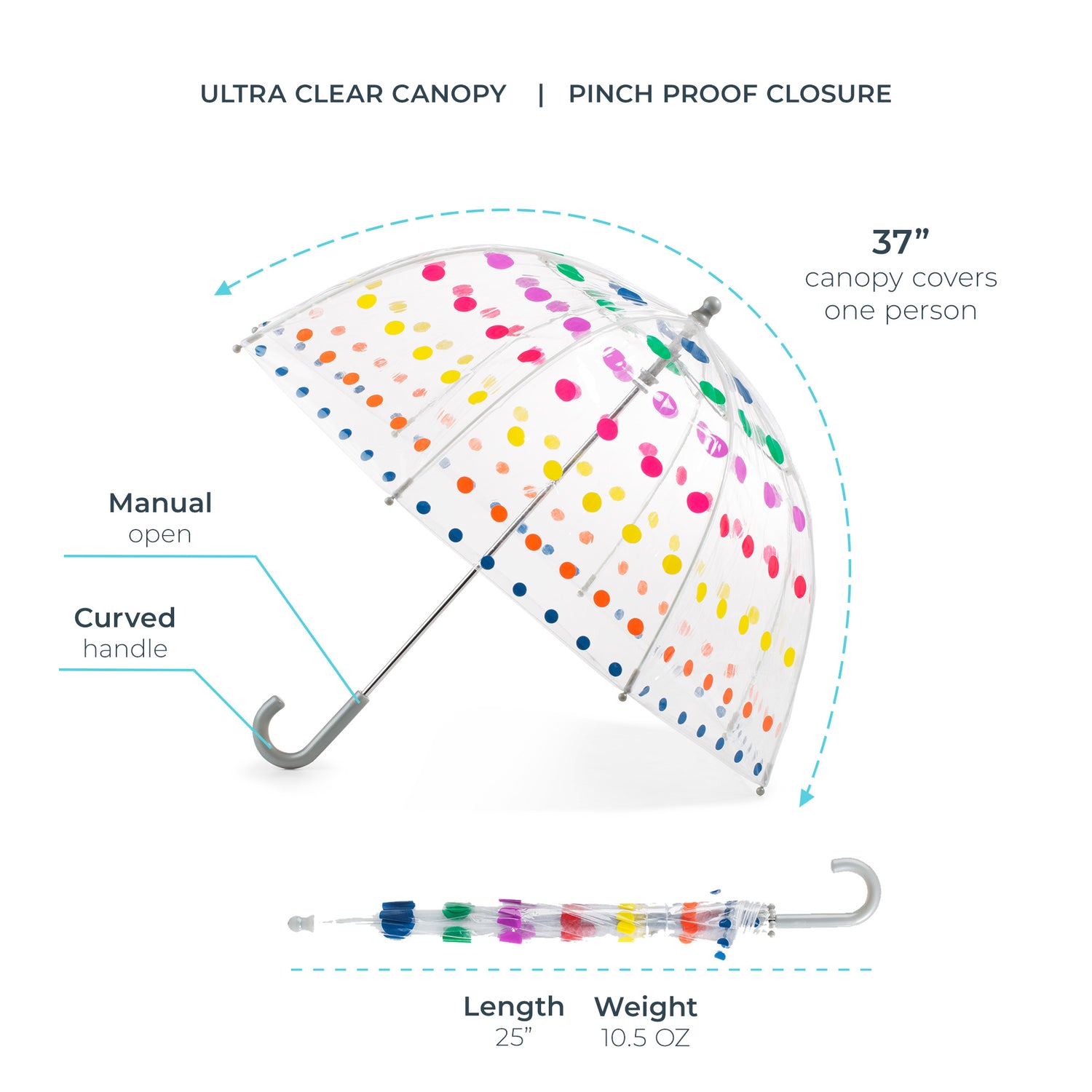 ULTRA CLEAR CANOPY | PINCH PROOF CLOSURE

37”
canopy covers
one person

Manual
open

Curved
handle

Length
25”

Weight
10.5 OZ