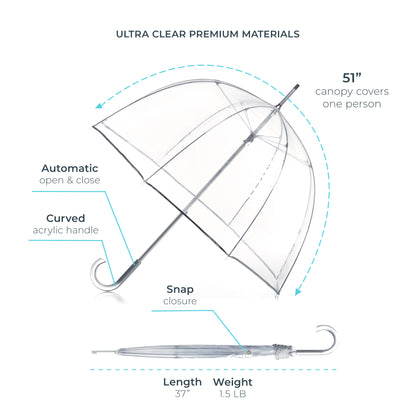 ULTRA CLEAR PREMIUM MATERIALS

51”
canopy covers one person

Automatic
open & close

Curved
acrylic handle

Snap
closure

Length
37”

Weight
1.5 LB