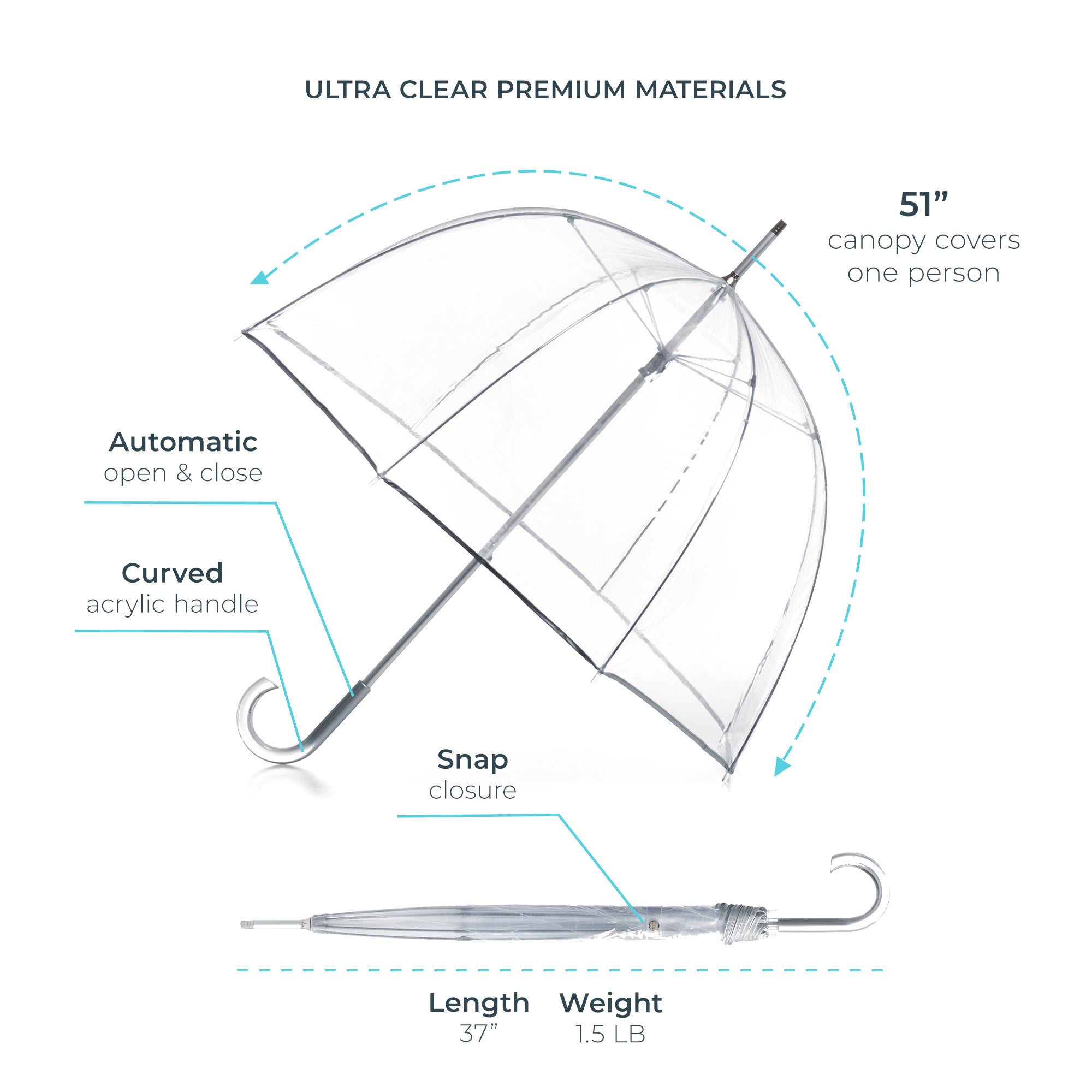 ULTRA CLEAR PREMIUM MATERIALS

51”
canopy covers one person

Automatic
open & close

Curved
acrylic handle

Snap
closure

Length
37”

Weight
1.5 LB