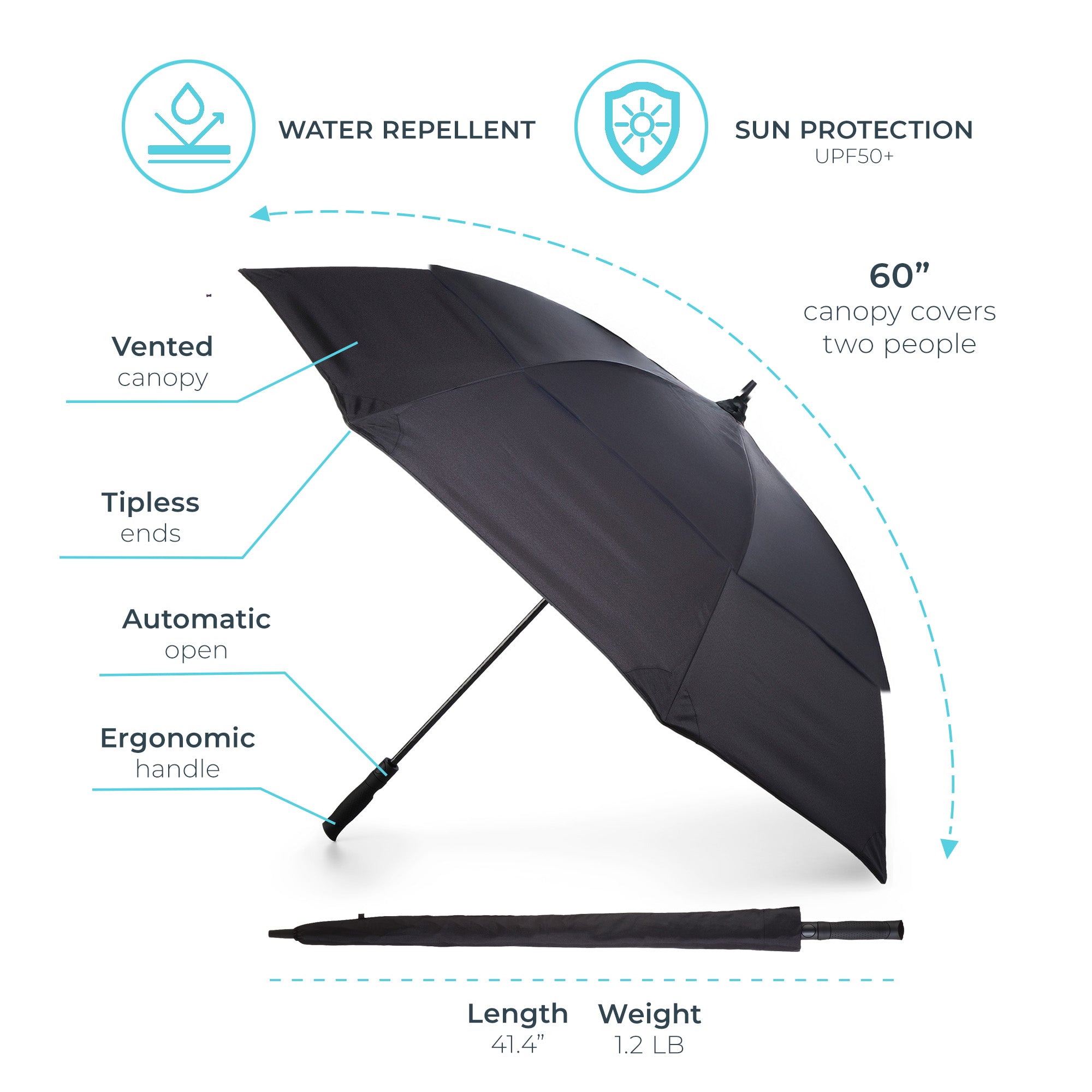 WATER REPELLENT

SUN PROTECTION
UPF50+

60”
canopy covers two people

Vented
canopy

Tipless
ends

Automatic
open

Ergonomic
handle

Length
41.4”

Weight
1.2 LB