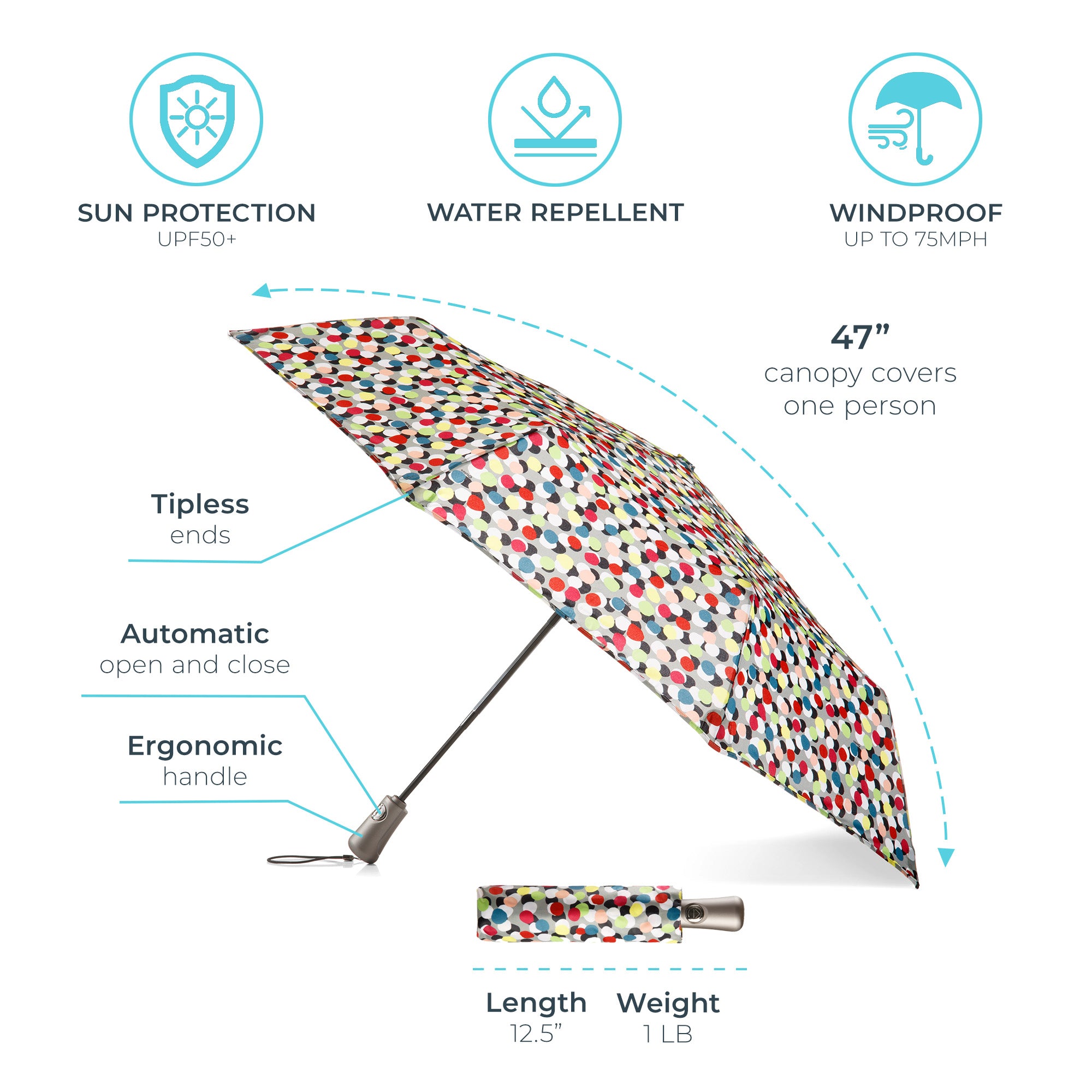 SUN PROTECTION
UPF50+

WATER REPELLENT

WINDPROOF
UP TO 75MPH

47”
canopy covers one person

Tipless
ends

Automatic
open and close

Ergonomic
handle

Length
12.5”

Weight
1 LB