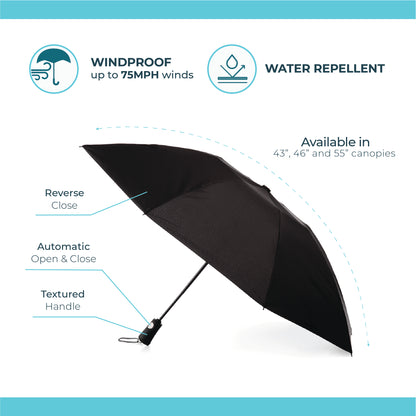 WINDPROOF
up to 75MPH winds

WATER REPELLENT

Available in
43", 46" and 55" canopies

Reverse
Close

Automatic
Open & Close

Textured
Handle