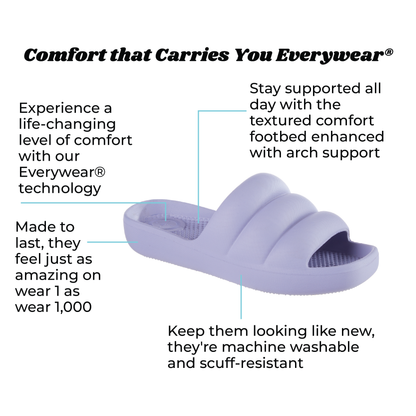 Comfort that Carries You Everywear®

Experience a life-changing level of comfort with our Everywear® technology

Stay supported all day with the textured comfort footbed enhanced with arch support

Made to last, they feel just as amazing on wear 1 as wear 1,000

Keep them looking like new, they're machine washable and scuff-resistant