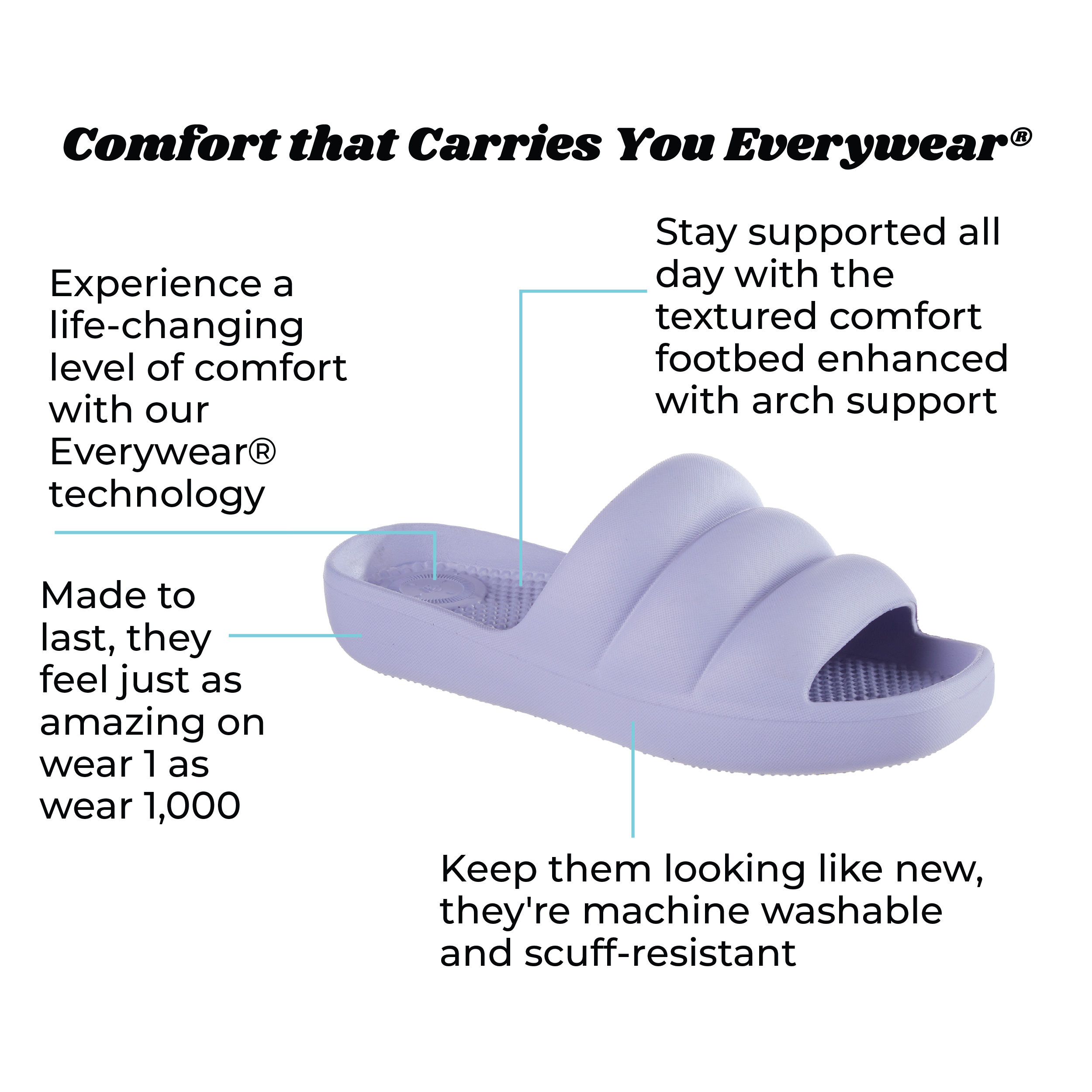 Comfort that Carries You Everywear®

Experience a life-changing level of comfort with our Everywear® technology

Stay supported all day with the textured comfort footbed enhanced with arch support

Made to last, they feel just as amazing on wear 1 as wear 1,000

Keep them looking like new, they're machine washable and scuff-resistant