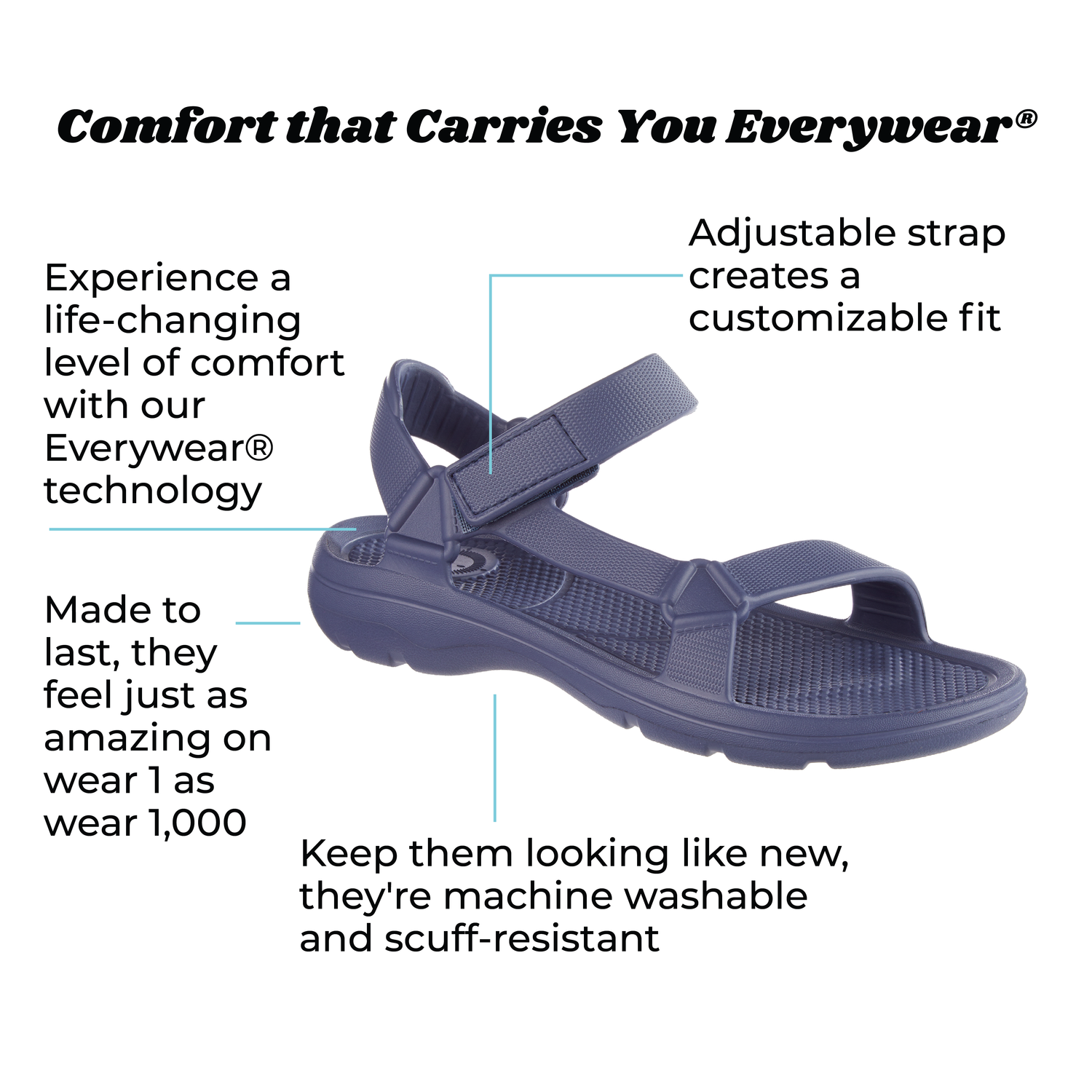 Comfort that Carries You Everywear®

Experience a life-changing level of comfort with our Everywear® technology

Adjustable strap creates a customizable fit

Made to last, they feel just as amazing on wear 1 as wear 1,000

Keep them looking like new, they're machine washable and scuff-resistant