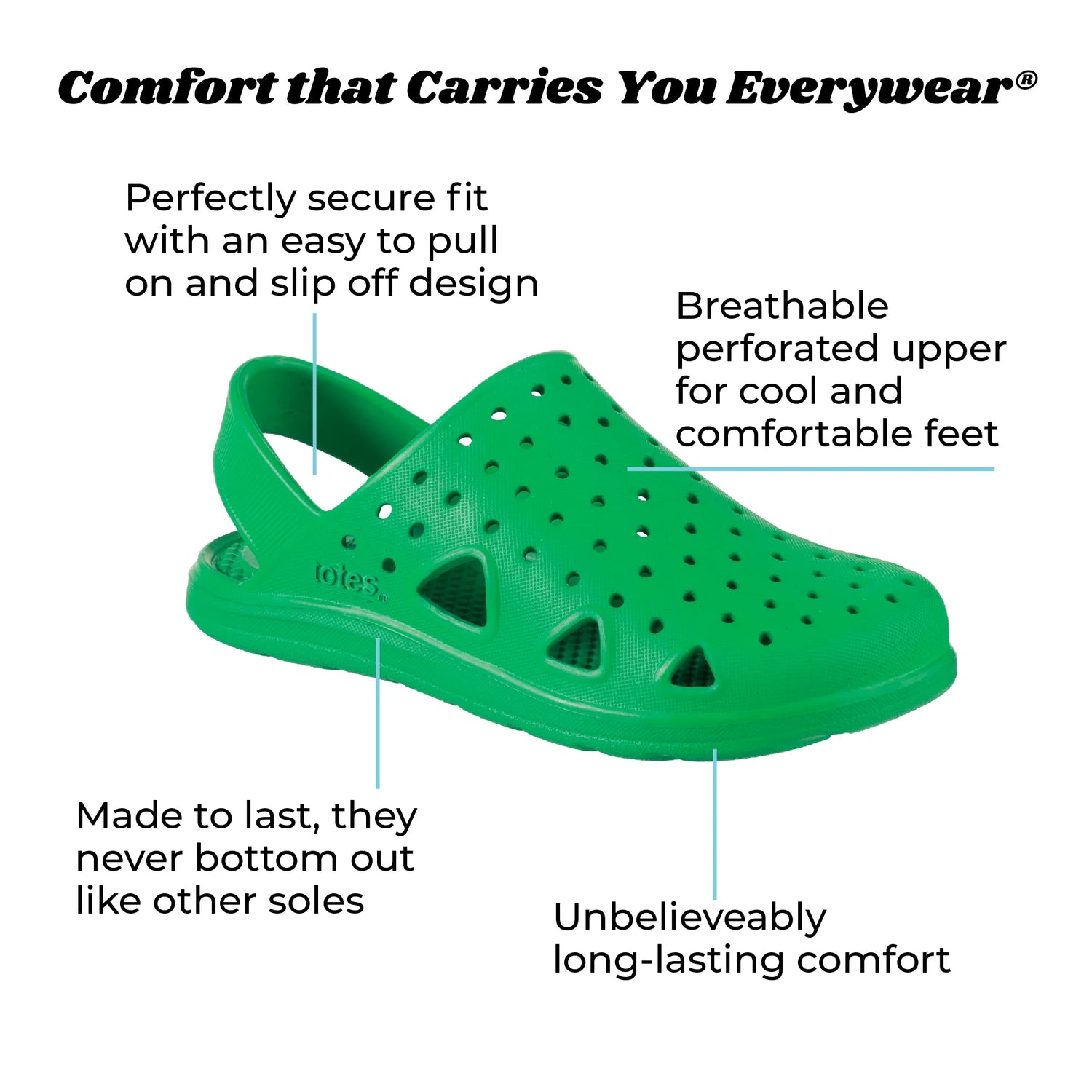 Comfort that Carries You Everywear®

Perfectly secure fit with an easy to pull on and slip off design

Breathable perforated upper for cool and comfortable feet

totes

Made to last, they never bottom out like other soles

Unbelieveably long-lasting comfort